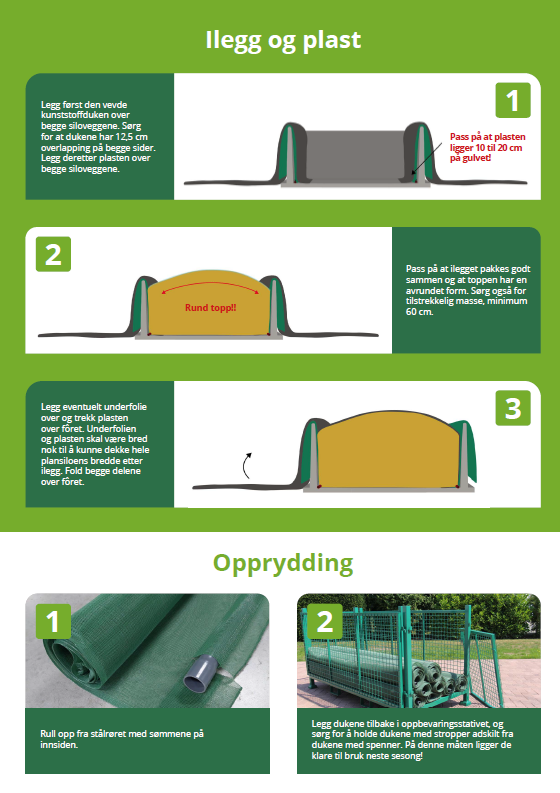 Ilegg og plast

Legg først den vevde kunststoffduken over begge siloveggene. Sørg for at dukene har 12,5 cm overlapping på begge sider. Legg deretter plasten over begge siloveggene.

1

Pass på at plasten ligger 10 til 20 cm på gulvet!

2

Rund topp!!

Pass på at ilegget pakkes godt sammen og at toppen har en avrundet form. Sørg også for tilstrekkelig masse, minimum 60 cm.

Legg eventuelt underfolie over og trekk plasten over fôret. Underfolien og plasten skal være bred nok til å kunne dekke hele plansiloens bredde etter ilegg. Fold begge delene over fôret.

3

Opprydding

1

Rull opp fra stålrøret med sømmene på innsiden.

2

Legg dukene tilbake i oppbevaringsstativet, og sørg for å holde dukene med stropper adskilt fra dukene med spenner. På denne måten ligger de klare til bruk neste sesong!